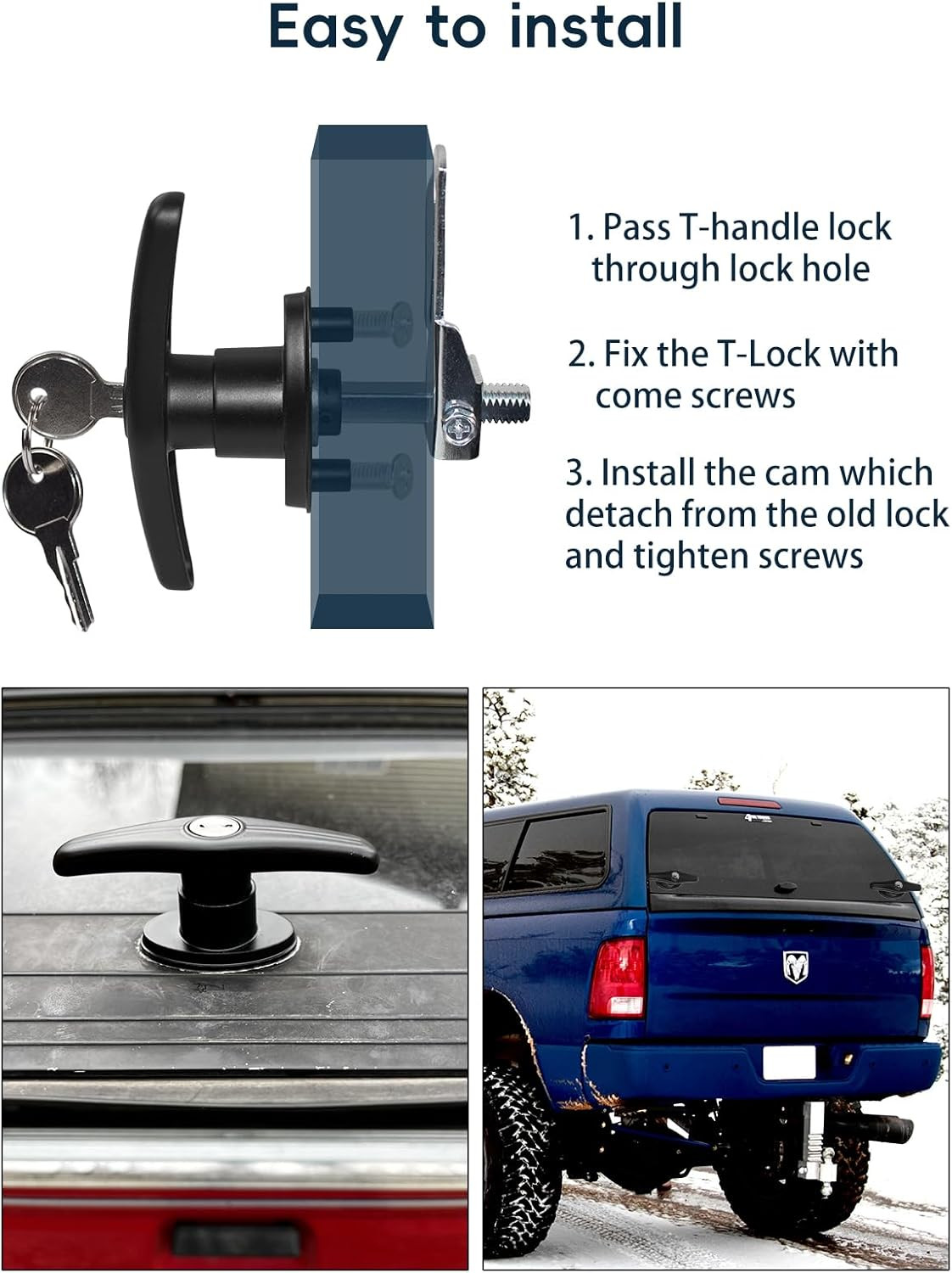 Easy to install

1. Pass T-handle lock through lock hole

2. Fix the T-Lock with come screws

3. Install the cam which detach from the old lock and tighten screws