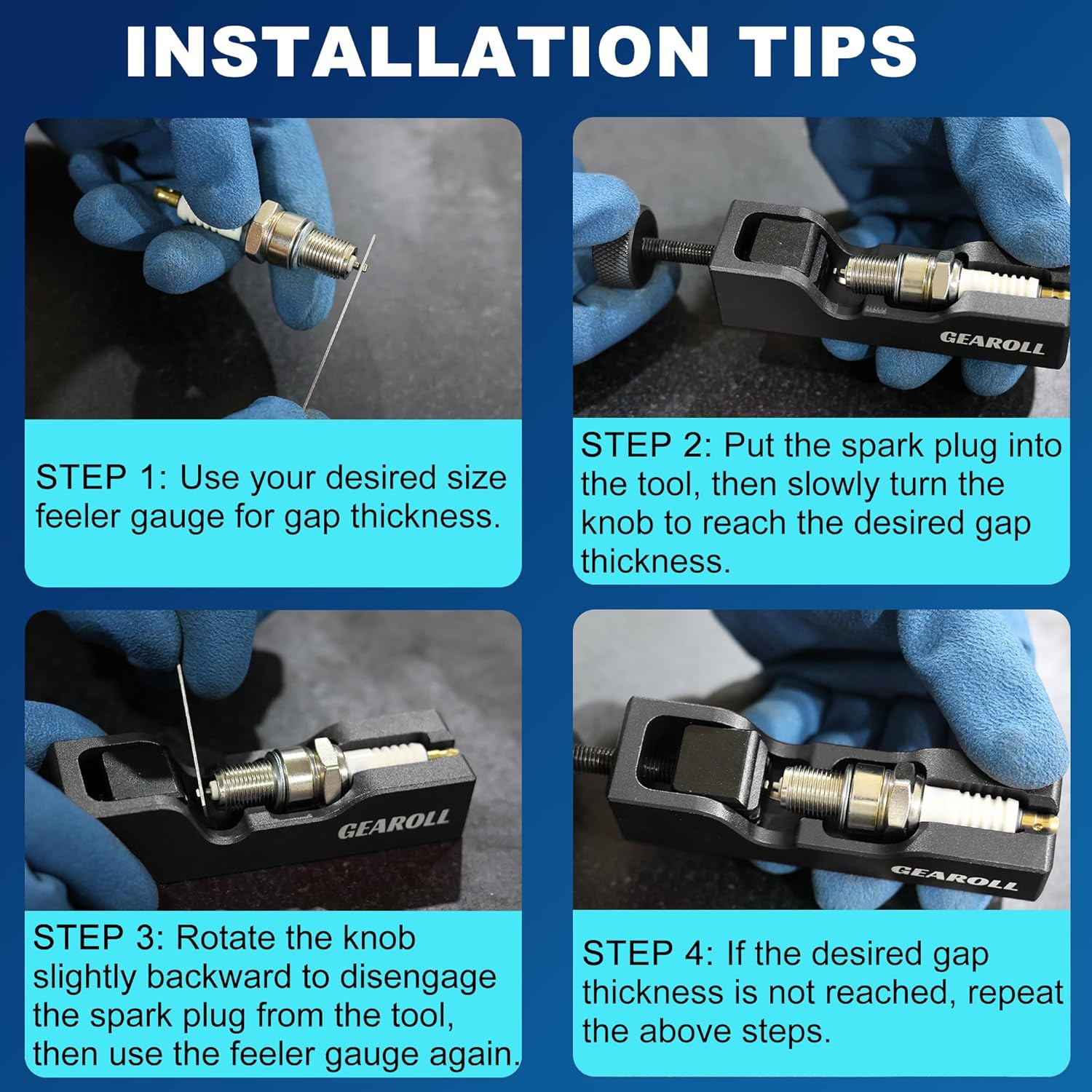 INSTALLATION TIPS

STEP 1: Use your desired size feeler gauge for gap thickness.

GEAROLL

STEP 2: Put the spark plug into the tool, then slowly turn the knob to reach the desired gap thickness.

GEAROLL

STEP 3: Rotate the knob slightly backward to disengage the spark plug from the tool, then use the feeler gauge again.

GEAROLL

STEP 4: If the desired gap thickness is not reached, repeat the above steps.