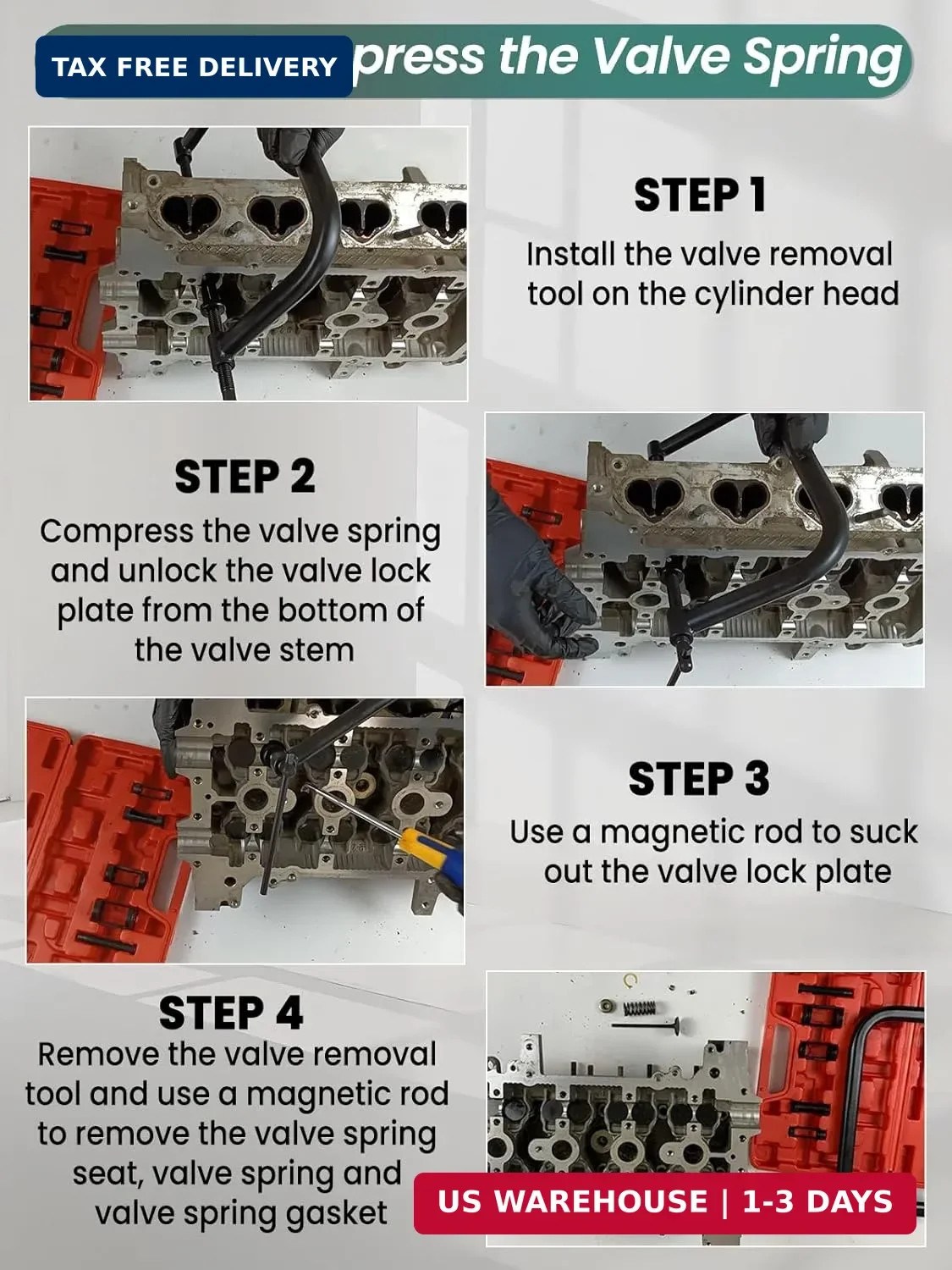 TAX FREE DELIVERY press the Valve Spring

STEP 1
Install the valve removal tool on the cylinder head

STEP 2
Compress the valve spring and unlock the valve lock plate from the bottom of the valve stem

STEP 3
Use a magnetic rod to suck out the valve lock plate

STEP 4
Remove the valve removal tool and use a magnetic rod to remove the valve spring seat, valve spring and valve spring gasket

US WAREHOUSE | 1-3 DAYS