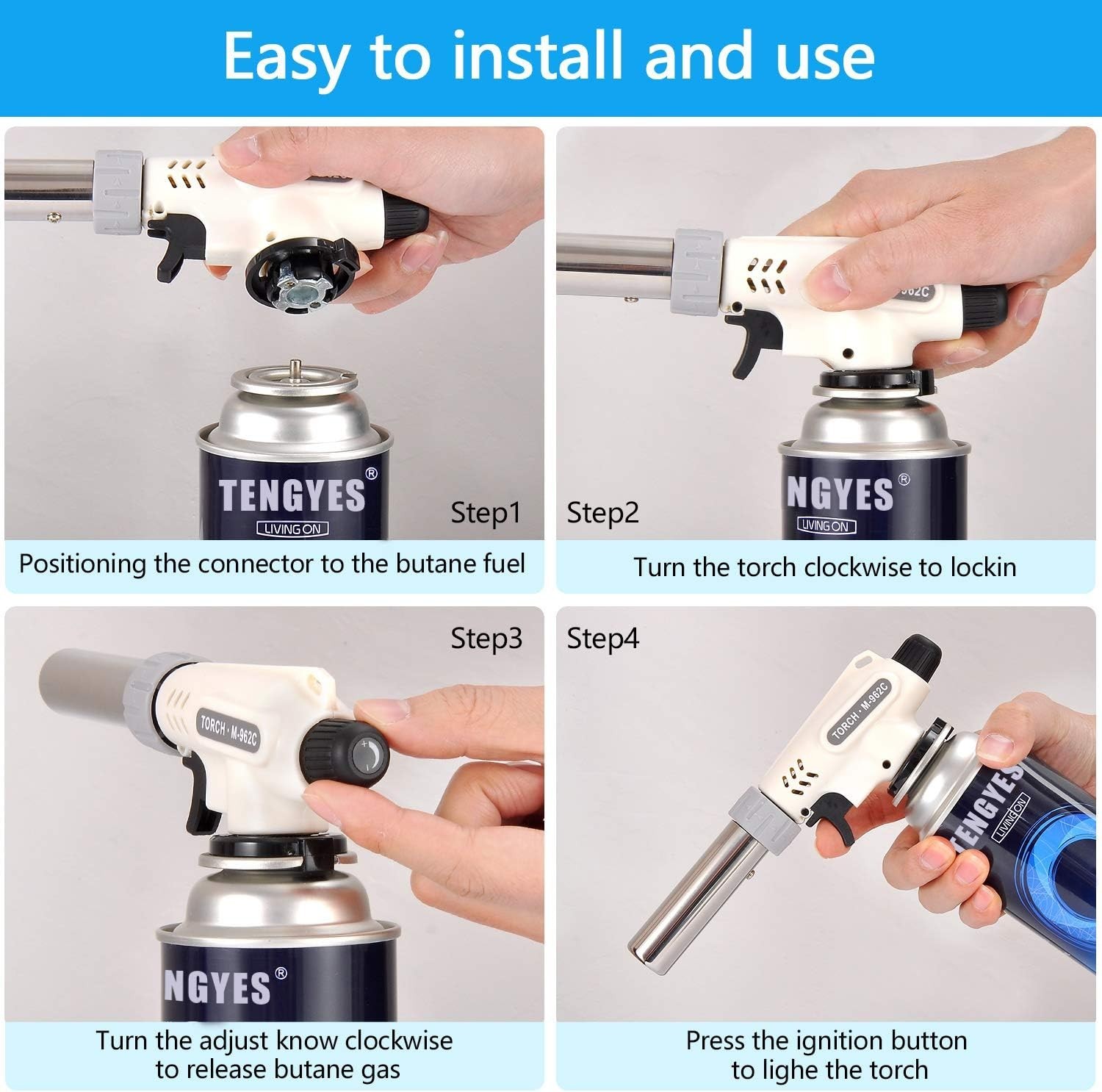 Easy to install and use

TENGYES®
LIVING ON
Step1
Positioning the connector to the butane fuel

962C
NGYES®
LIVING ON
Step2
Turn the torch clockwise to lockin

Step3
TORCH · M-962C
NGYES®
Turn the adjust know clockwise to release butane gas

Step4
TORCH · M-962C
TENGYES
LIVING ON
Press the ignition button to lighe the torch