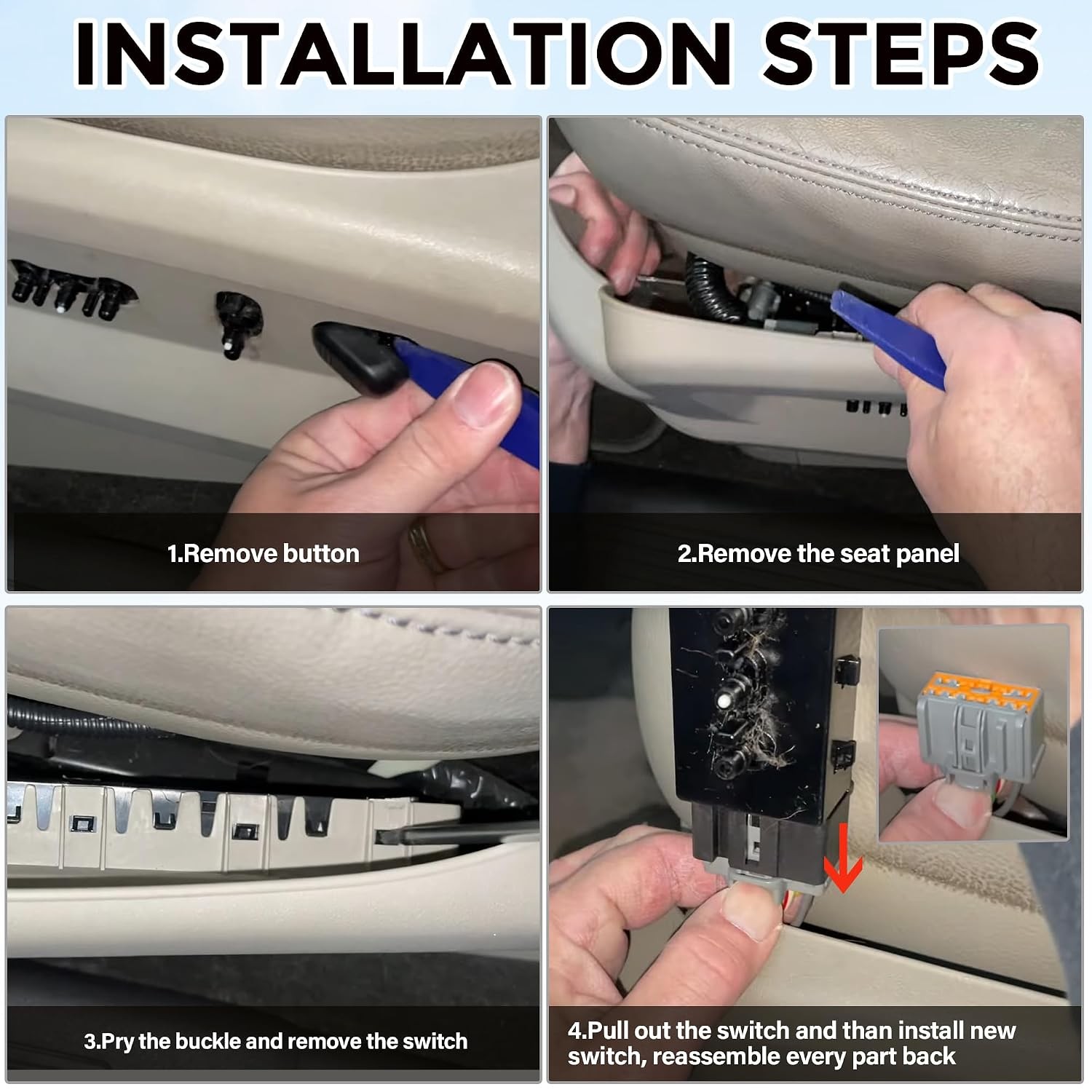 INSTALLATION STEPS

1.Remove button

2.Remove the seat panel

3.Pry the buckle and remove the switch

4.Pull out the switch and than install new switch, reassemble every part back