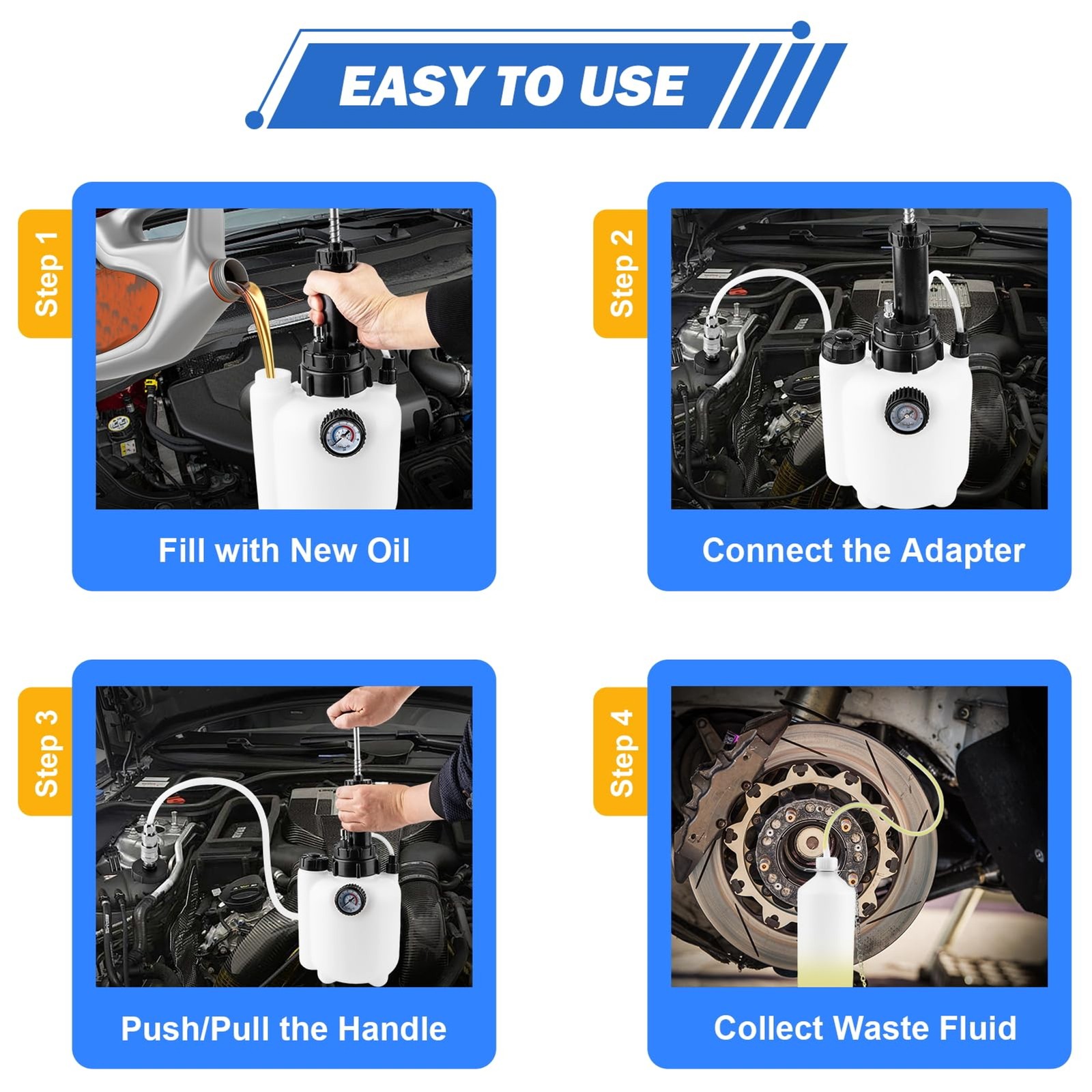 EASY TO USE

Step 1

Fill with New Oil

Step 2

Connect the Adapter

Step 3

Push/Pull the Handle

Step 4

Collect Waste Fluid