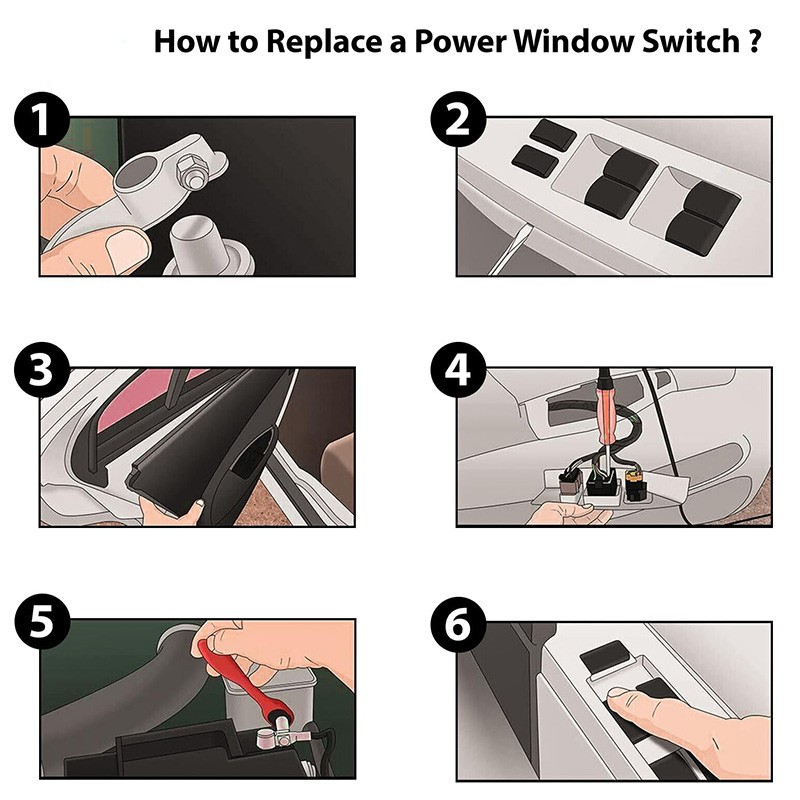 How to Replace a Power Window Switch ?

1

2

3

4

5

6