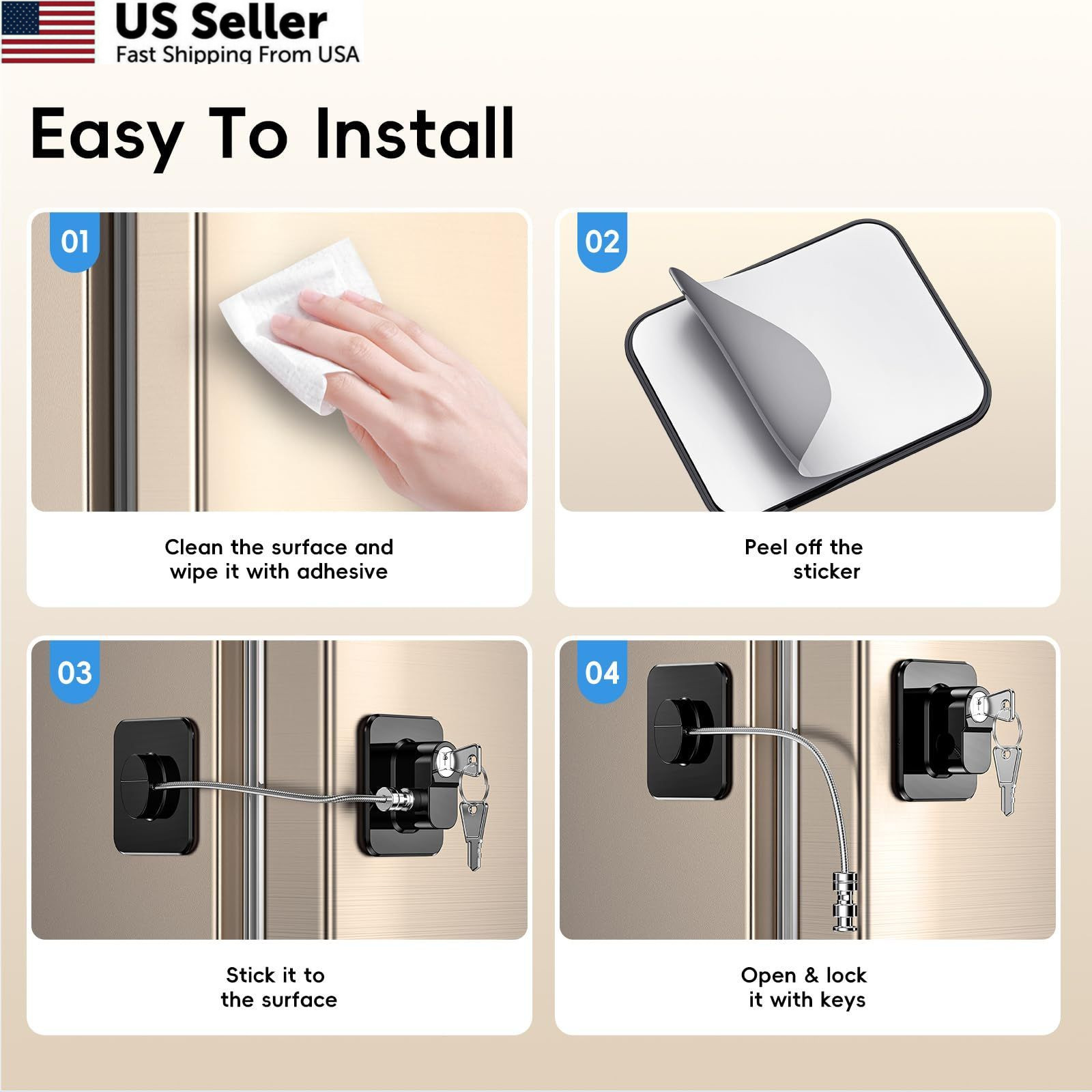 US Seller
Fast Shipping From USA

Easy To Install

01

Clean the surface and wipe it with adhesive

02

Peel off the sticker

03

Stick it to the surface

04

Open & lock it with keys