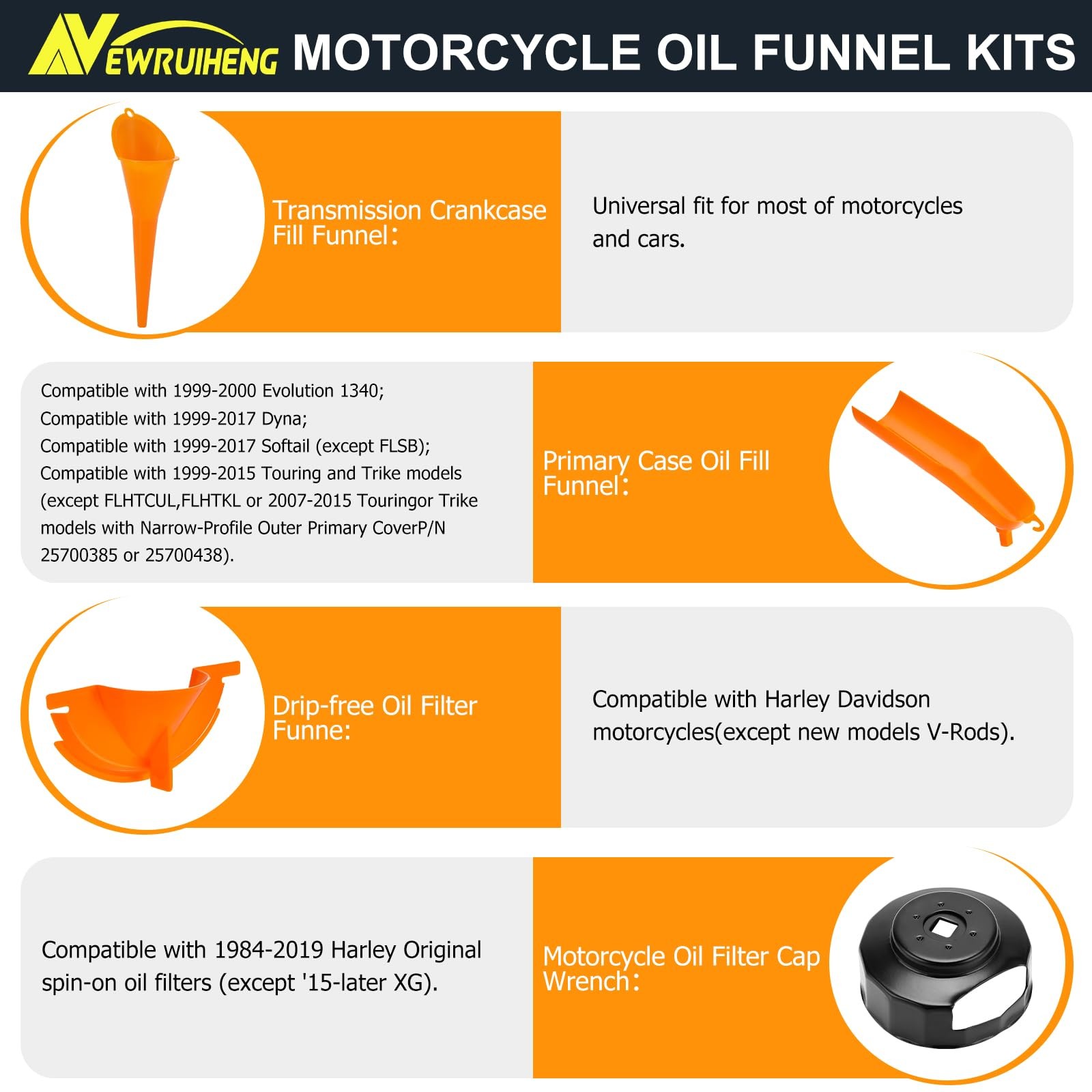 NEWRUIHENG MOTORCYCLE OIL FUNNEL KITS

Transmission Crankcase Fill Funnel:

Universal fit for most of motorcycles and cars.

Compatible with 1999-2000 Evolution 1340;
Compatible with 1999-2017 Dyna;
Compatible with 1999-2017 Softail (except FLSB);
Compatible with 1999-2015 Touring and Trike models (except FLHTCUL,FLHTKL or 2007-2015 Touringor Trike models with Narrow-Profile Outer Primary CoverP/N 25700385 or 25700438).

Primary Case Oil Fill Funnel:

Drip-free Oil Filter Funne:

Compatible with Harley Davidson motorcycles(except new models V-Rods).

Compatible with 1984-2019 Harley Original spin-on oil filters (except '15-later XG).

Motorcycle Oil Filter Cap Wrench: