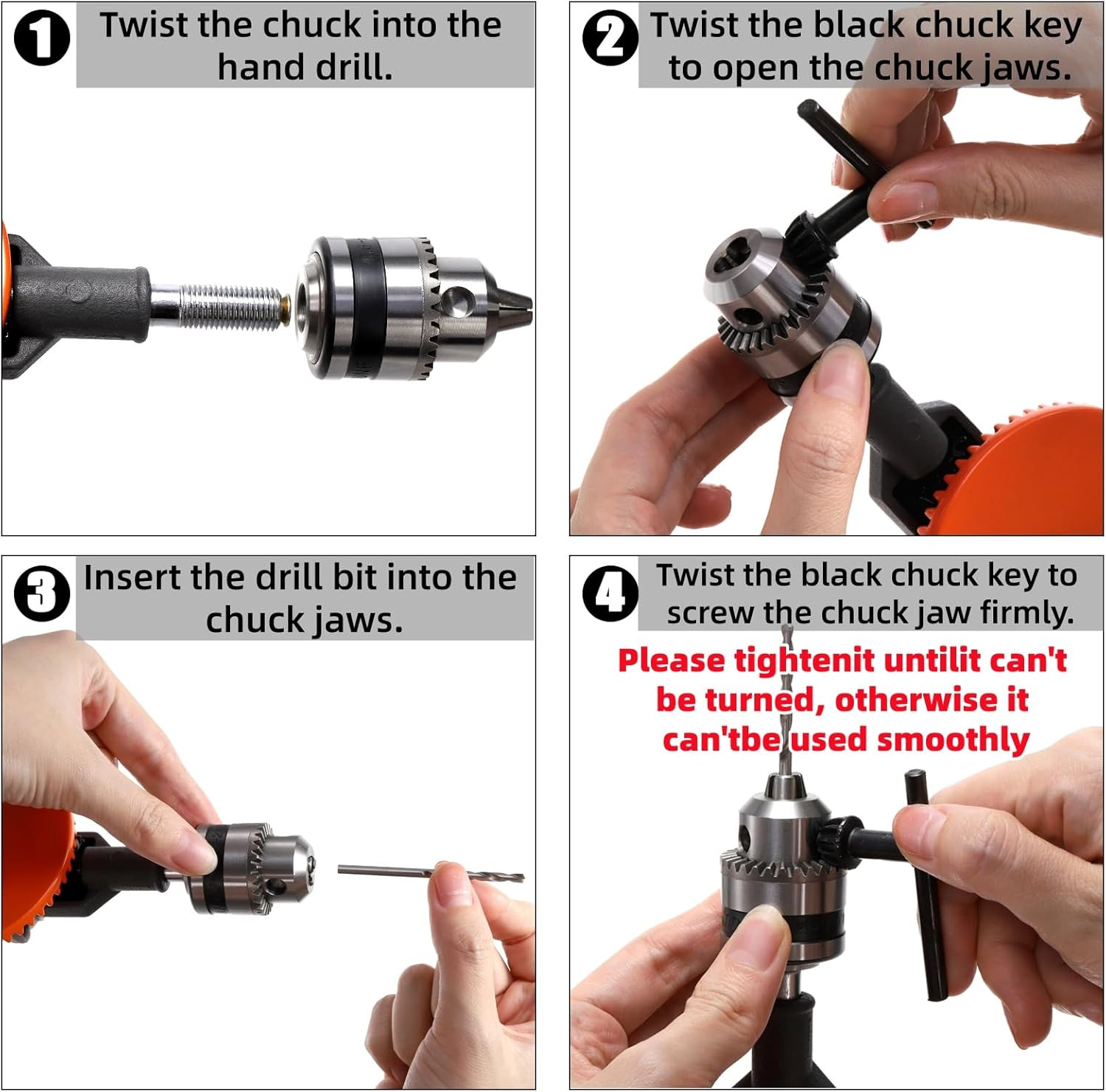 1 Twist the chuck into the hand drill.

2 Twist the black chuck key to open the chuck jaws.

3 Insert the drill bit into the chuck jaws.

4 Twist the black chuck key to screw the chuck jaw firmly.

Please tightenit untilit can't be turned, otherwise it can'tbe used smoothly