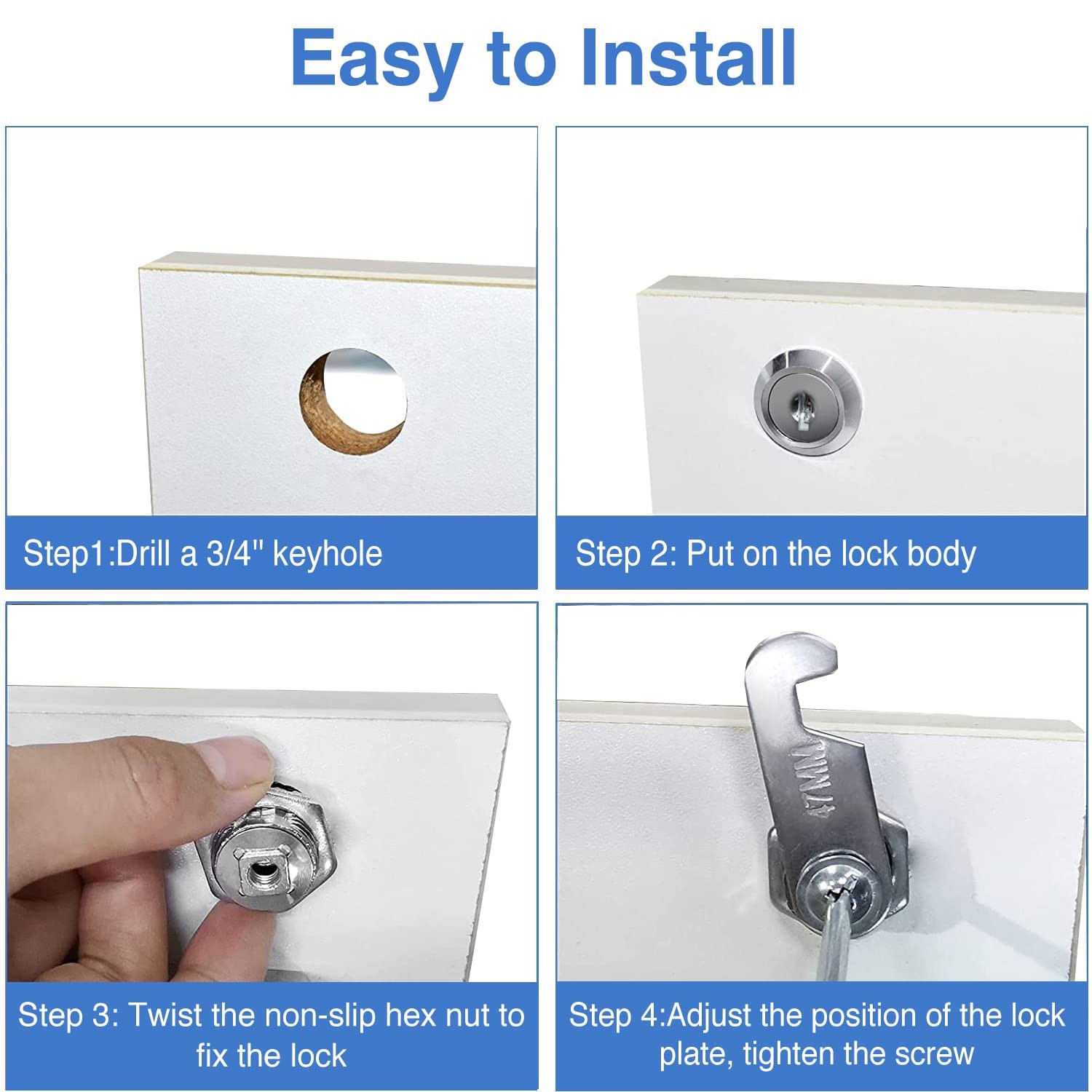 Easy to Install

Step1:Drill a 3/4" keyhole

Step 2: Put on the lock body

Step 3: Twist the non-slip hex nut to fix the lock

Step 4:Adjust the position of the lock plate, tighten the screw